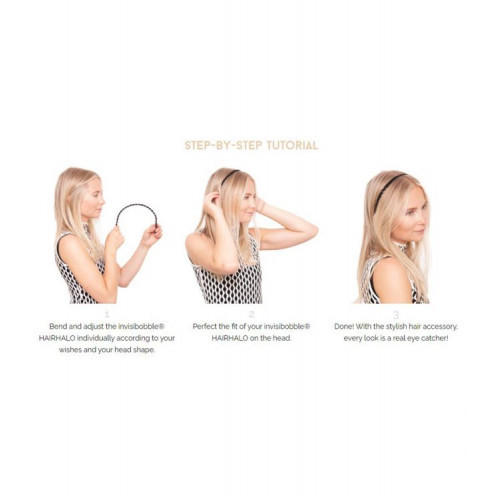 STEP-BY-STEP TUTORIAL

1
Bend and adjust the invisibobble® HAIRHALO individually according to your wishes and your head shape.

2
Perfect the fit of your invisibobble® HAIRHALO on the head.

3
Done! With the stylish hair accessory, every look is a real eye catcher!